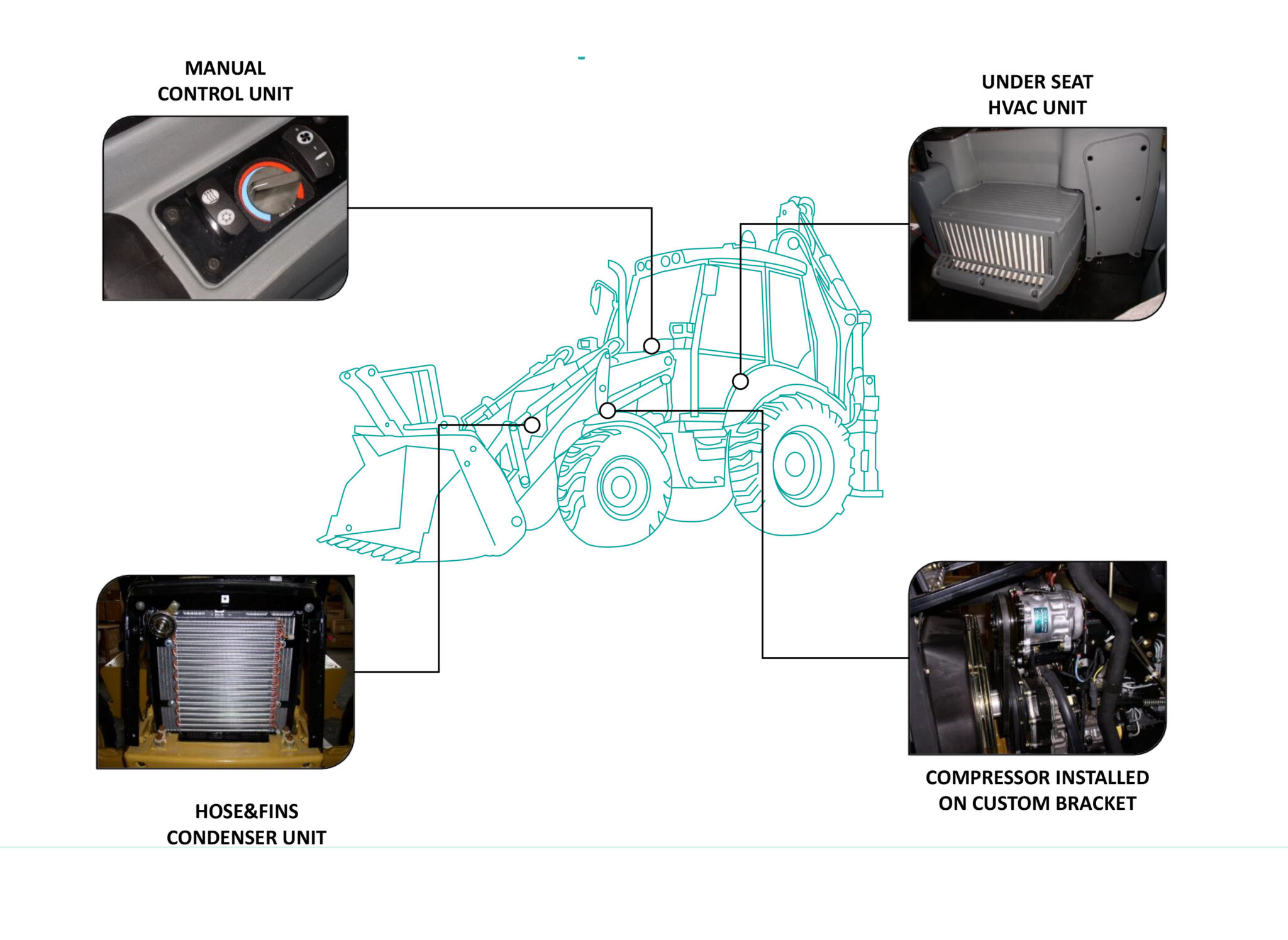 MANUAL
CONTROL UNIT

UNDER SEAT
HVAC UNIT

HOSE&FINS
CONDENSER UNIT

COMPRESSOR INSTALLED
ON CUSTOM BRACKET