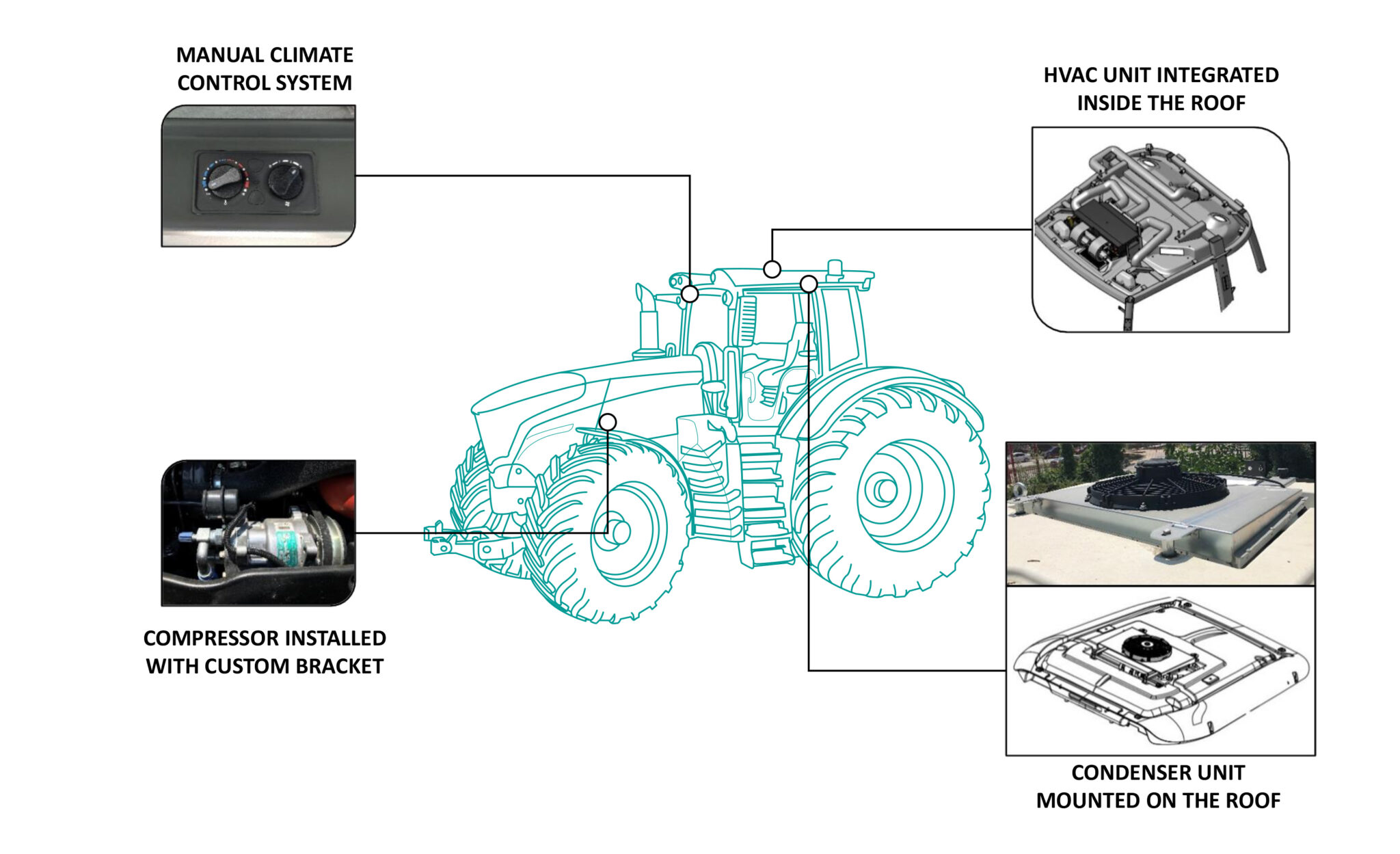 MANUAL CLIMATE CONTROL SYSTEM

HVAC UNIT INTEGRATED INSIDE THE ROOF

COMPRESSOR INSTALLED WITH CUSTOM BRACKET

CONDENSER UNIT MOUNTED ON THE ROOF