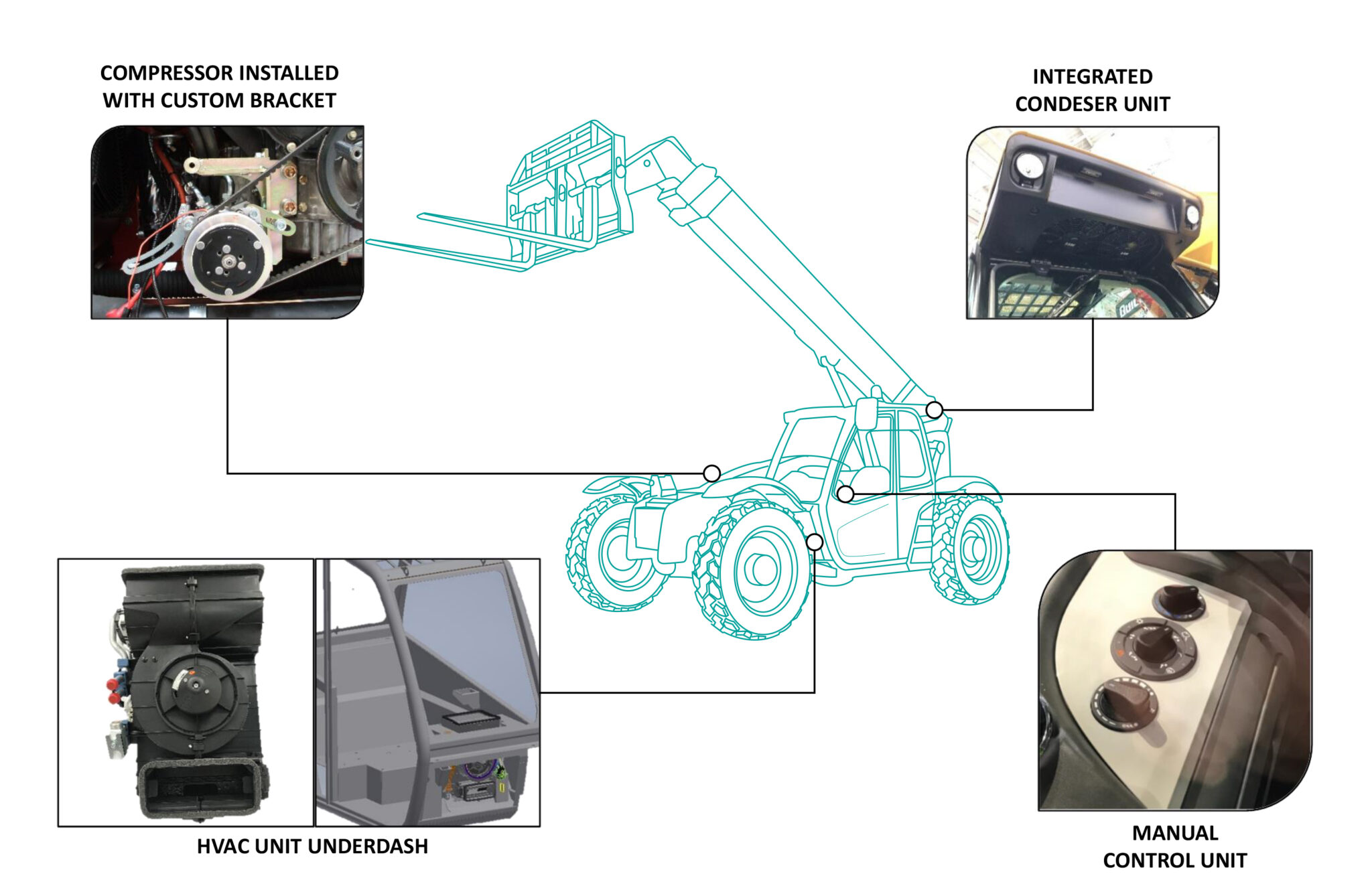 COMPRESSOR INSTALLED WITH CUSTOM BRACKET

INTEGRATED CONDESER UNIT

HVAC UNIT UNDERDASH

MANUAL CONTROL UNIT