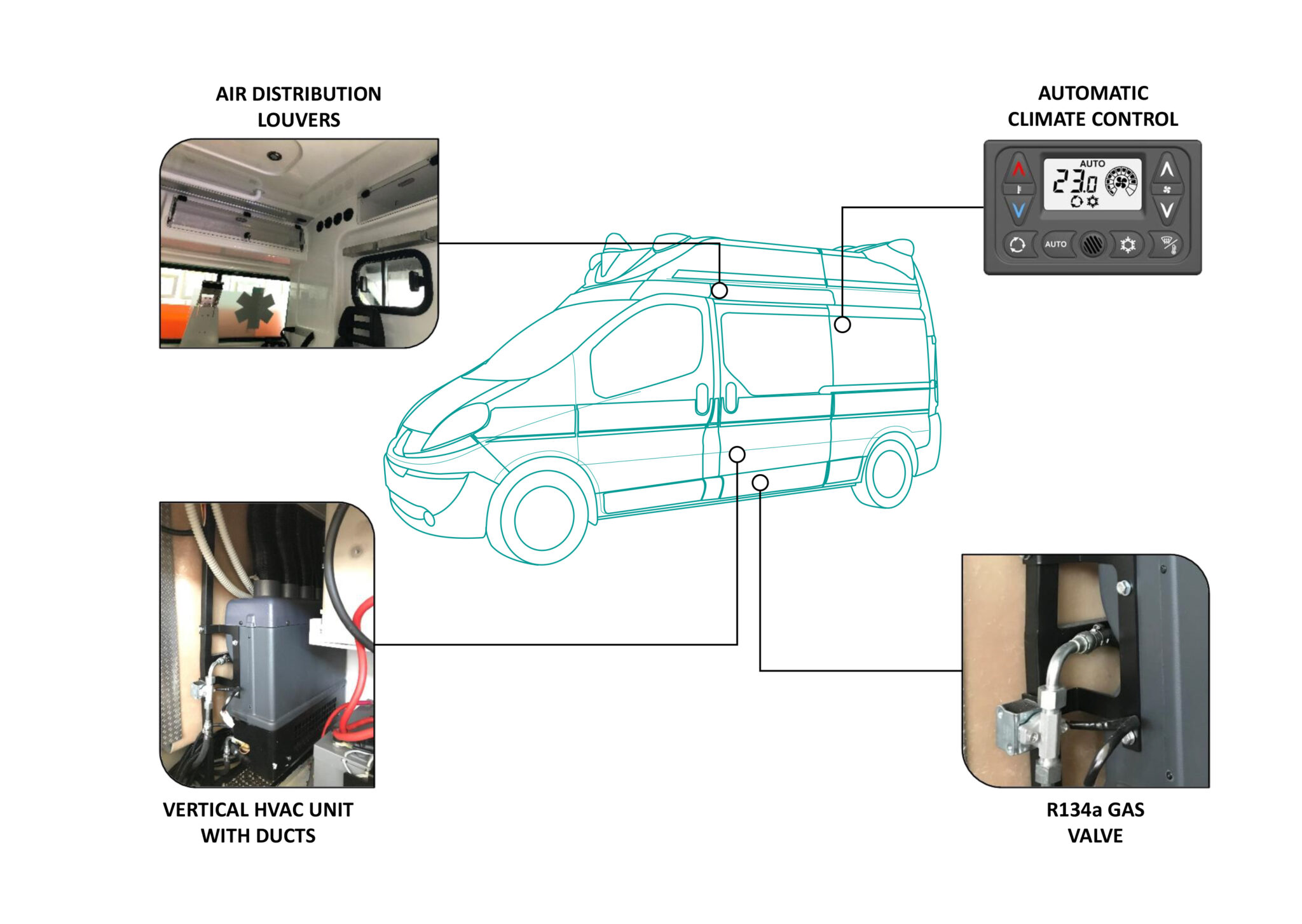 AIR DISTRIBUTION LOUVERS

AUTOMATIC CLIMATE CONTROL

AUTO
23.0
AUTO

VERTICAL HVAC UNIT WITH DUCTS

R134a GAS VALVE