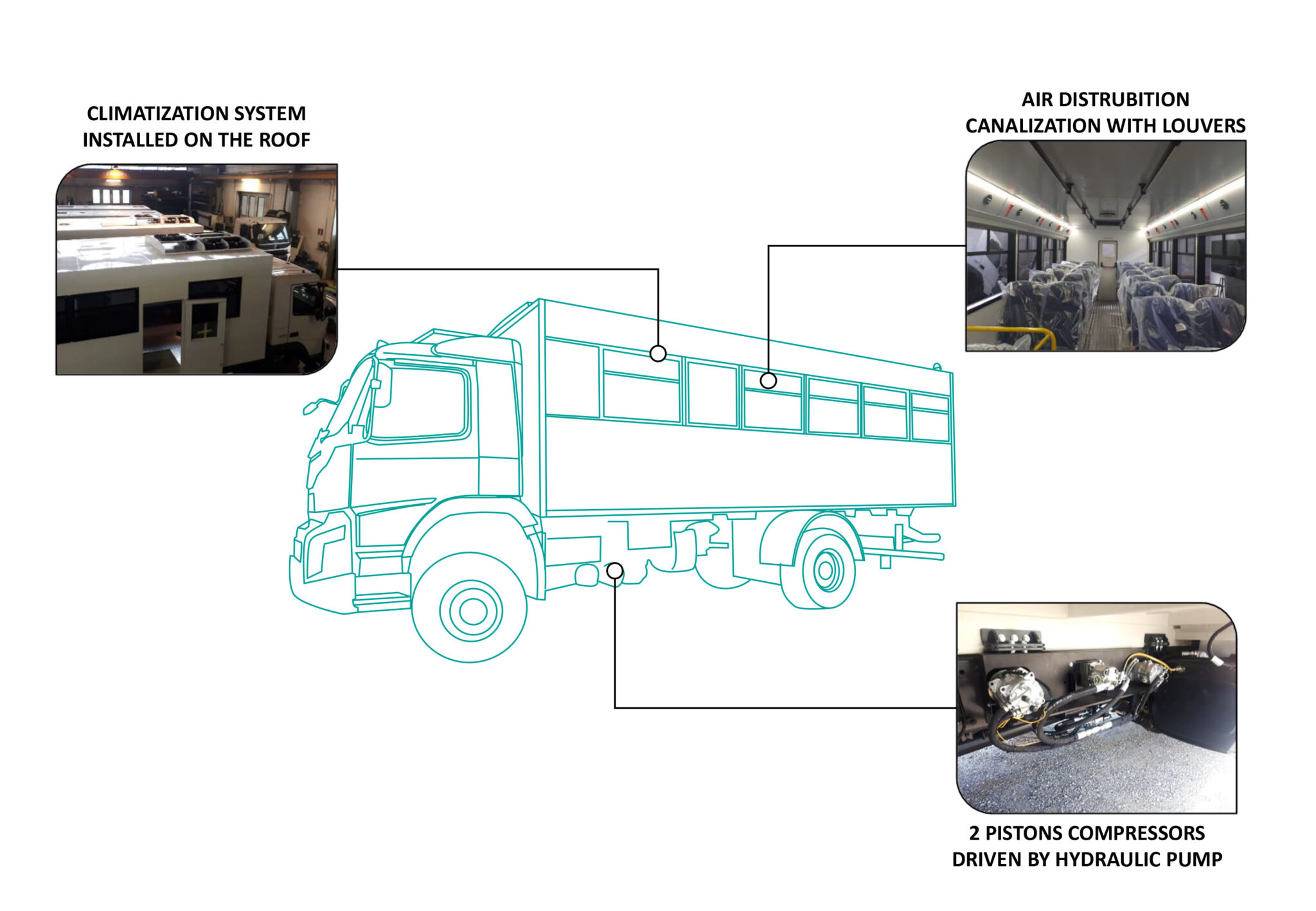 CLIMATIZATION SYSTEM INSTALLED ON THE ROOF

AIR DISTRUBITION CANALIZATION WITH LOUVERS

2 PISTONS COMPRESSORS DRIVEN BY HYDRAULIC PUMP